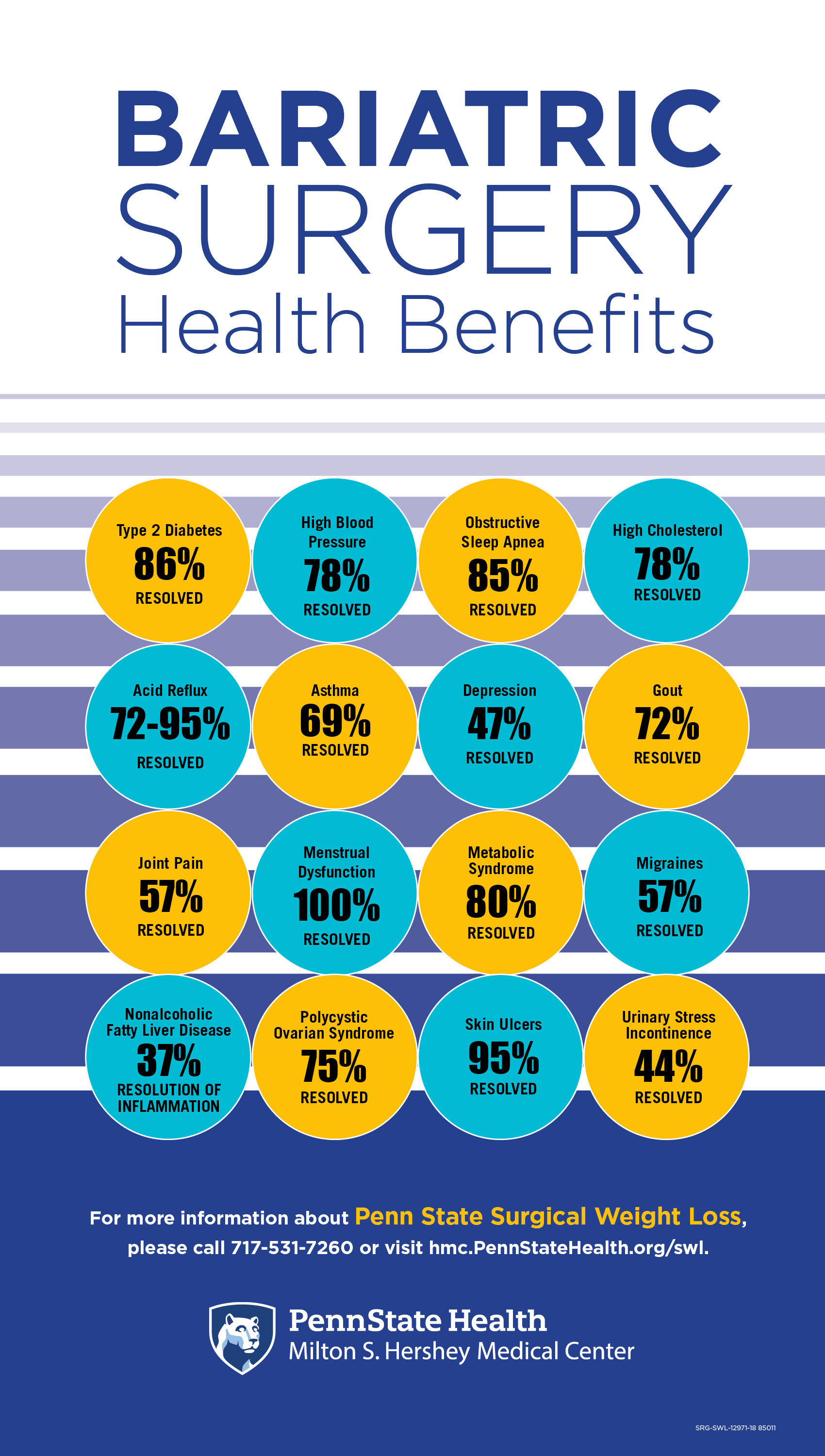 BARIATRIC SURGERY Health Benefits

Type 2 Diabetes
86%
RESOLVED

High Blood Pressure
78%
RESOLVED

Obstructive Sleep Apnea
85%
RESOLVED

High Cholesterol
78%
RESOLVED

Acid Reflux
72-95%
RESOLVED

Asthma
69%
RESOLVED

Depression
47%
RESOLVED

Gout
72%
RESOLVED

Joint Pain
57%
RESOLVED

Menstrual Dysfunction
100%
RESOLVED

Metabolic Syndrome
80%
RESOLVED

Migraines
57%
RESOLVED

Nonalcoholic Fatty Liver Disease
37%
RESOLUTION OF INFLAMMATION

Polycystic Ovarian Syndrome
75%
RESOLVED

Skin Ulcers
95%
RESOLVED

Urinary Stress Incontinence
44%
RESOLVED

For more information about Penn State Surgical Weight Loss, please call 717-531-7260 or visit hmc.PennStateHealth.org/swl.

PennState Health
Milton S. Hershey Medical Center

SRG-SWL-12971-18 85011